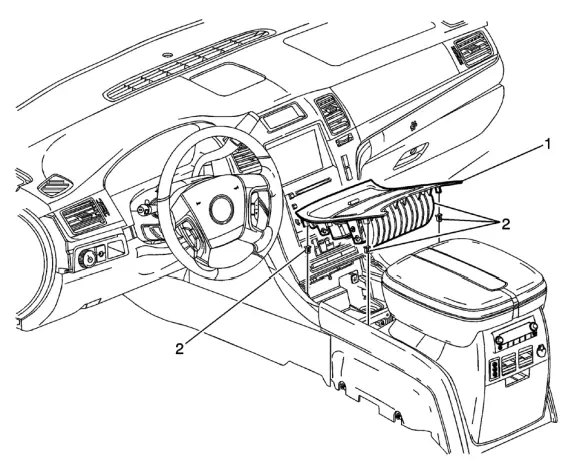 1
2
2