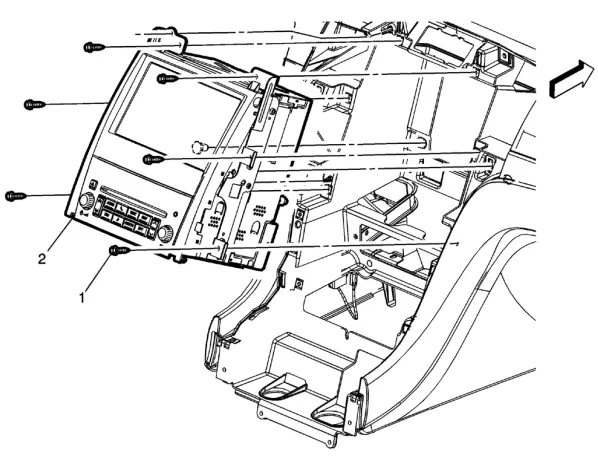 2

1