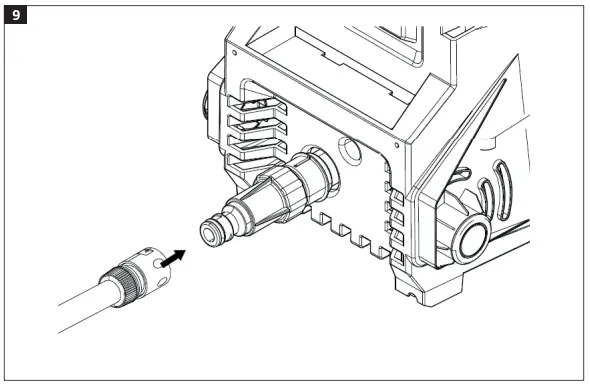 9