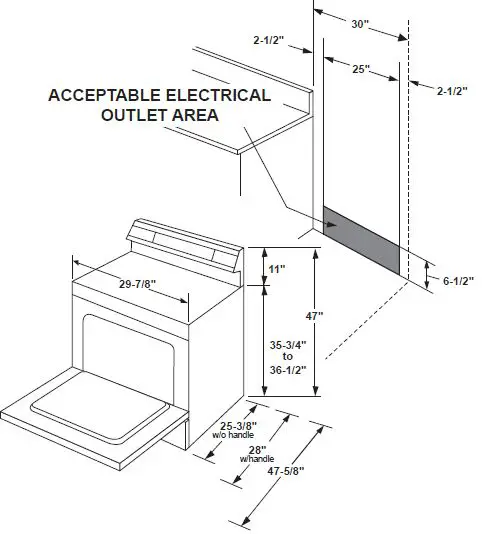 30"

2-1/2"

25"

2-1/2"

ACCEPTABLE ELECTRICAL OUTLET AREA

6-1/2"

11"

29-7/8"

47"

35-3/4" to 36-1/2"

25-3/8" w/o handle

28" w/handle

47-5/8"