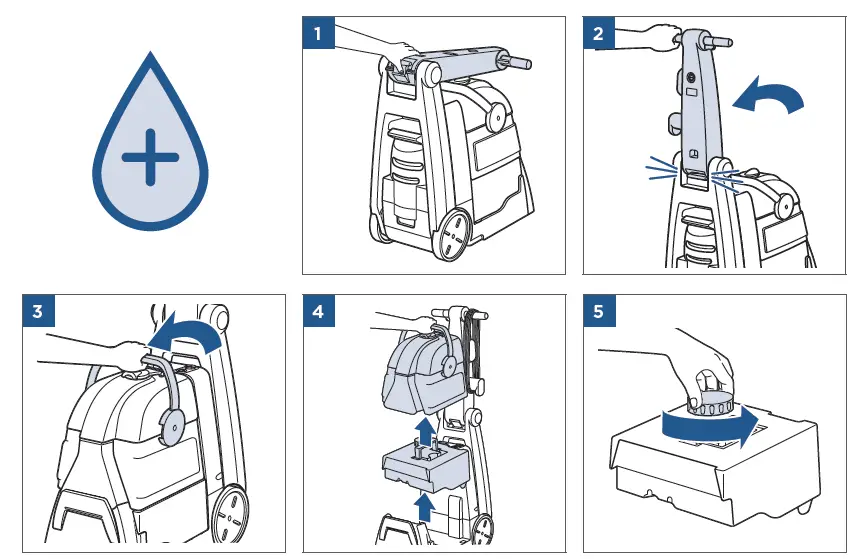 1

2

3

4

5