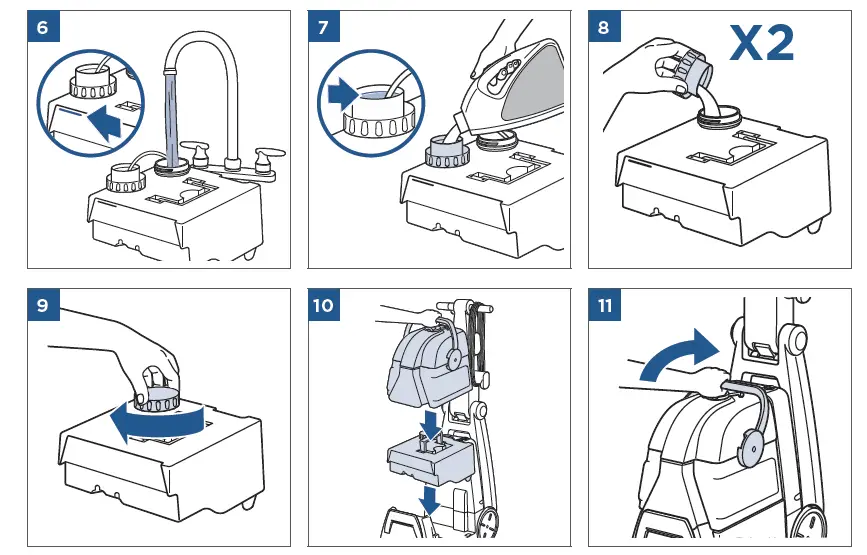 6

7

8

X2

9

10

11