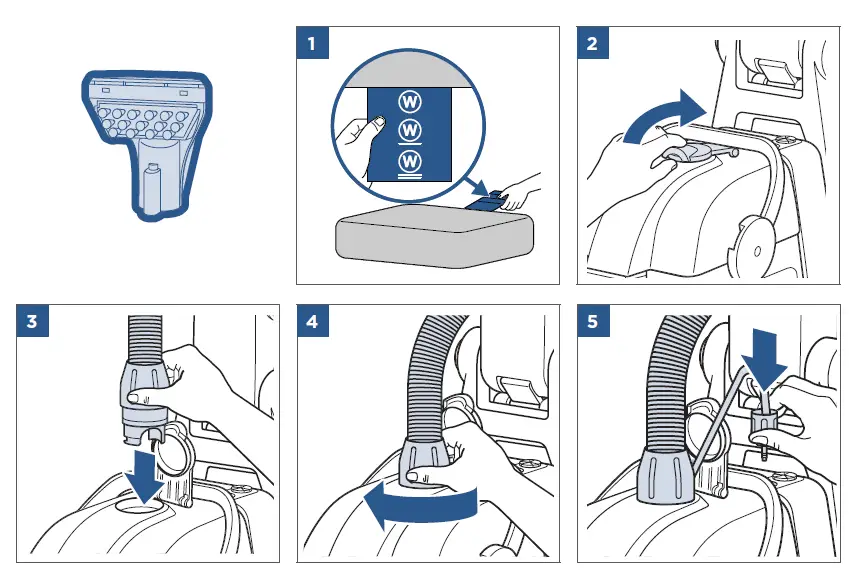 1

W

W

W

2

3

4

5