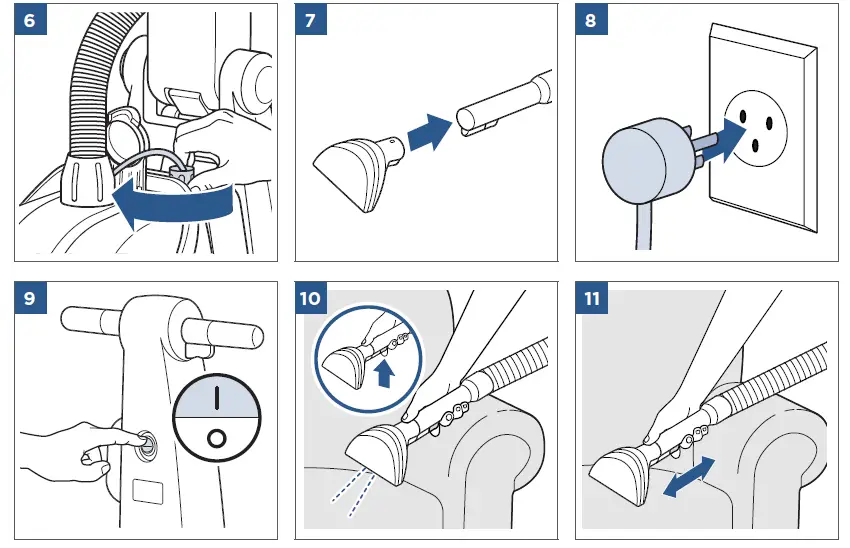 6

7

8

9

I

O

10

11