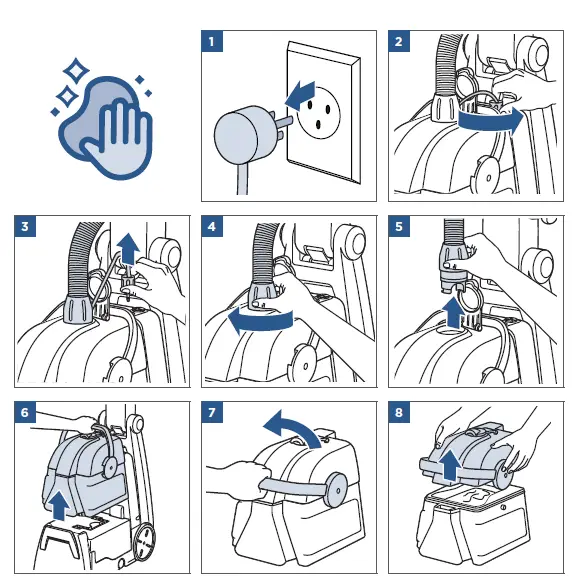 1

2

3

4

5

6

7

8