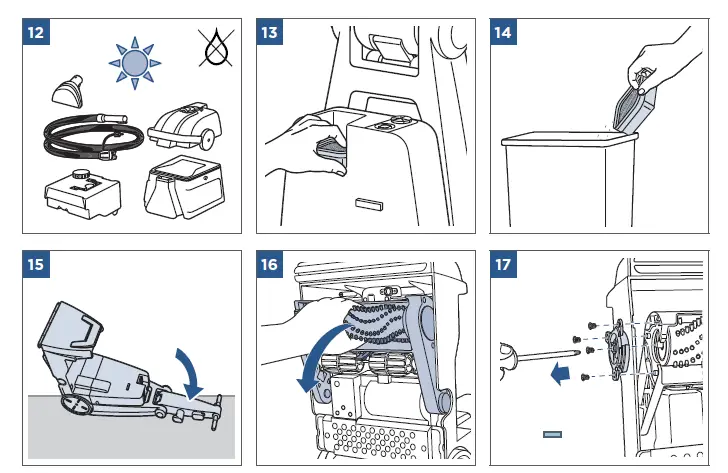 12

13

14

15

16

17