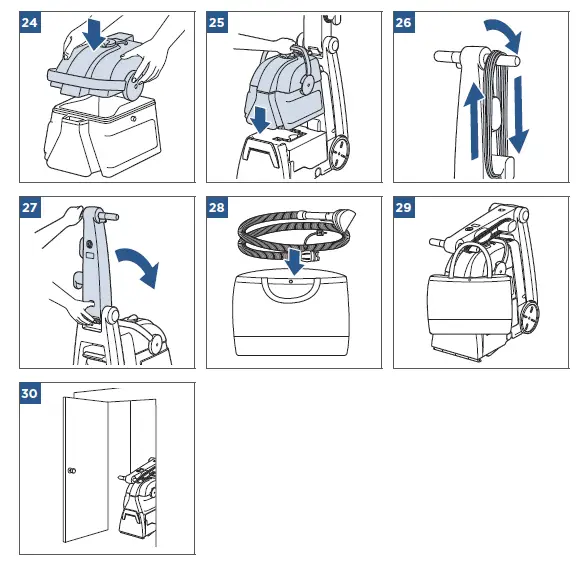 24

25

26

27

28

29

30