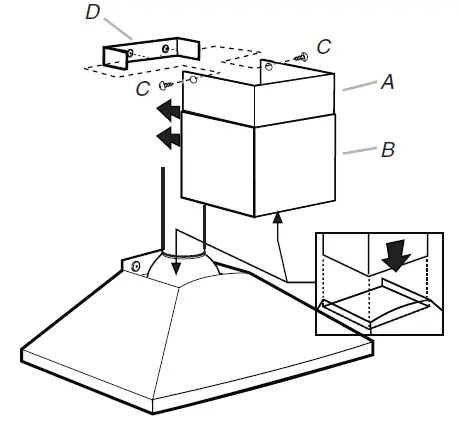 D
C
C
A
B