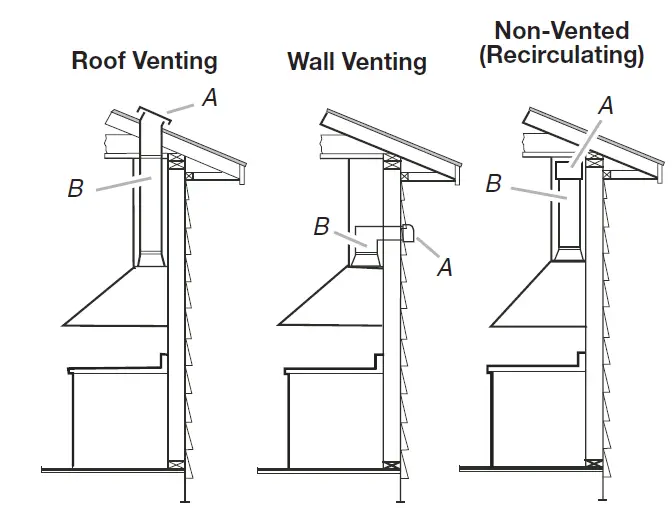 Roof Venting

A

B

Wall Venting

B

A

Non-Vented
(Recirculating)

A

B