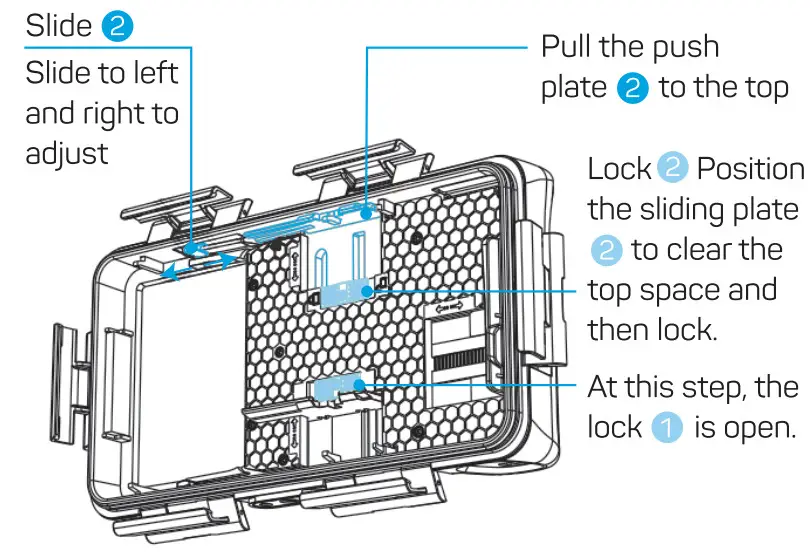 Slide 2
Slide to left and right to adjust

Pull the push plate 2 to the top

Lock 2 Position the sliding plate 2 to clear the top space and then lock.

At this step, the lock 1 is open.