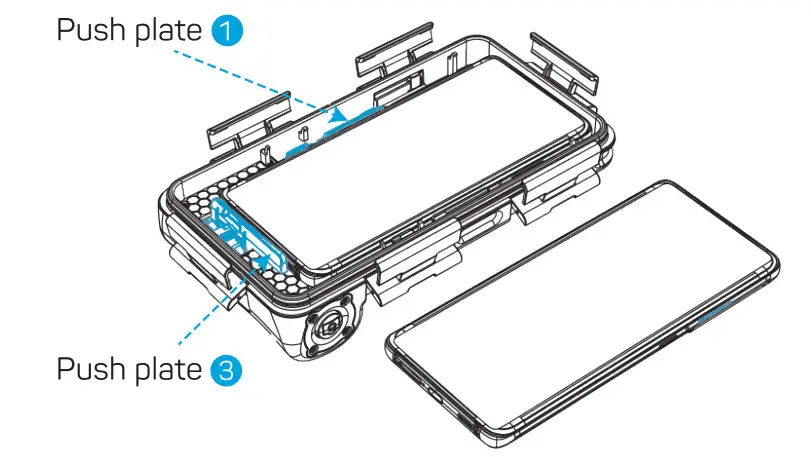 Push plate 1

Push plate 3