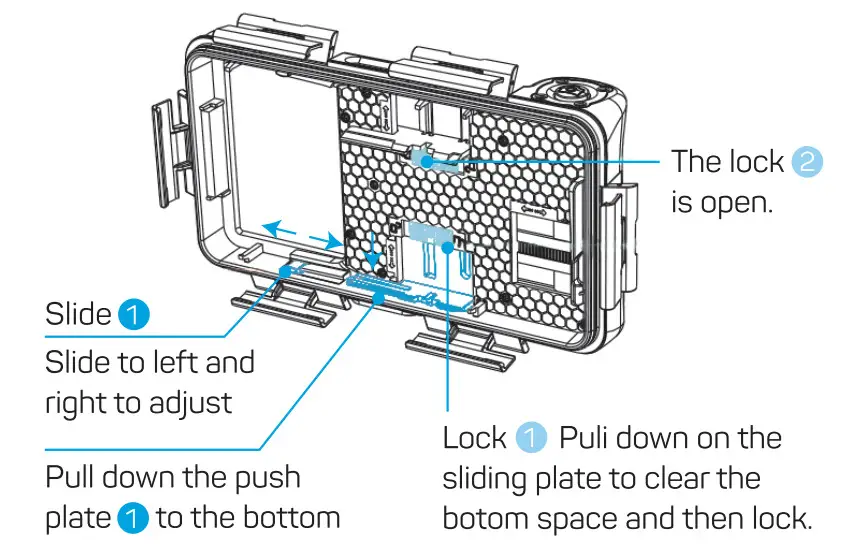 The lock 2 is open.

Slide 1

Slide to left and right to adjust

Pull down the push plate 1 to the bottom

Lock 1 Puli down on the sliding plate to clear the botom space and then lock.