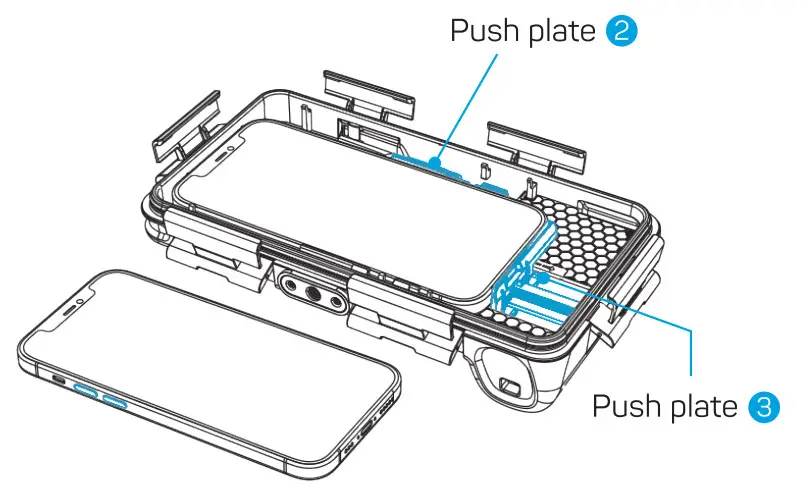 Push plate 2

Push plate 3