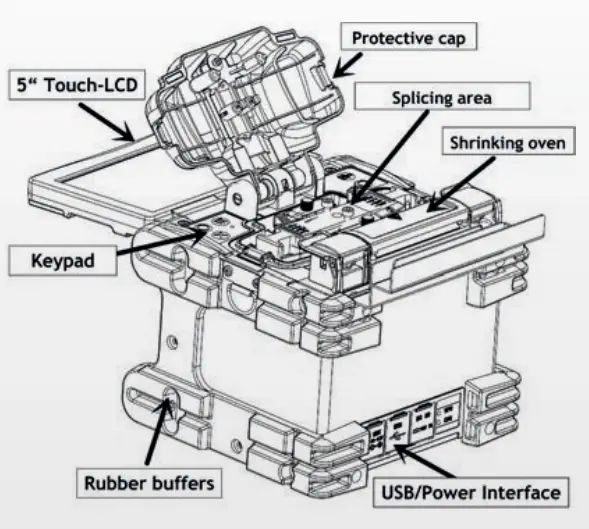 Protective cap

5“ Touch-LCD

Splicing area

Shrinking oven

Keypad

Rubber buffers

USB/Power Interface