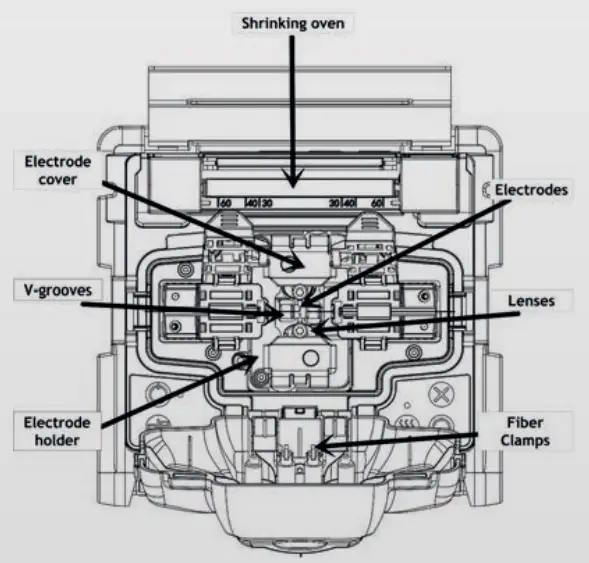 Shrinking oven

Electrode cover

Electrodes

60 40 30 30 40 60

V-grooves

Lenses

Electrode holder

Fiber Clamps