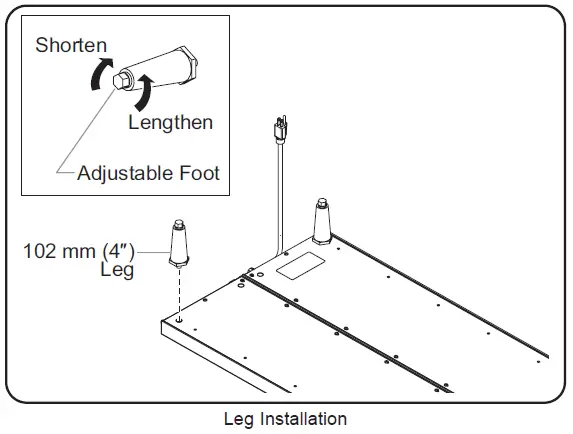 Shorten

Lengthen

Adjustable Foot

102 mm (4″)
Leg

Leg Installation