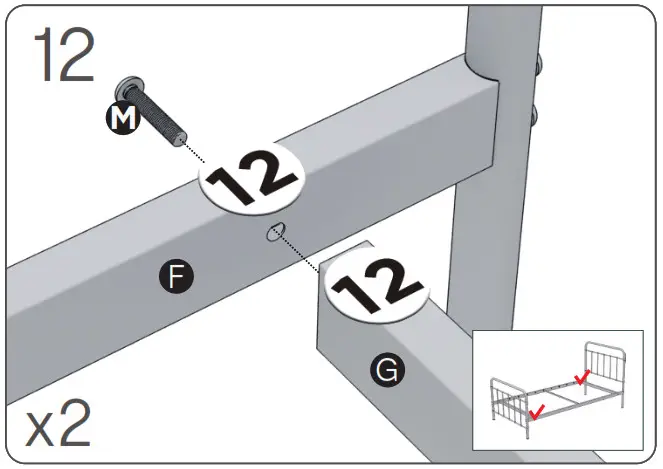 12

M

12

F

12

G

x2