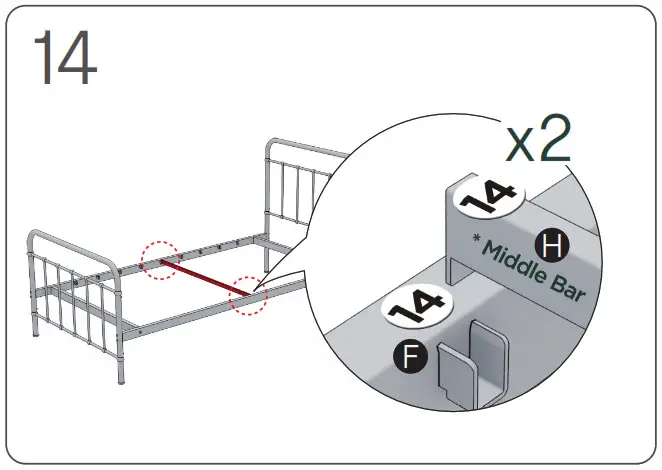 14

x2

14

* Middle Bar

H

14

F