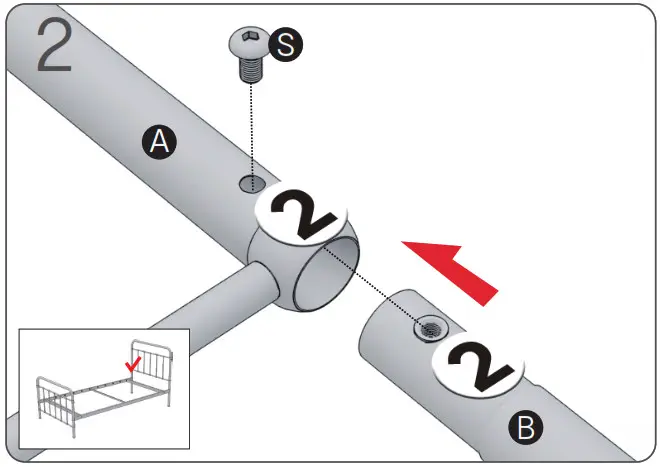 2

S

A

2

2

B