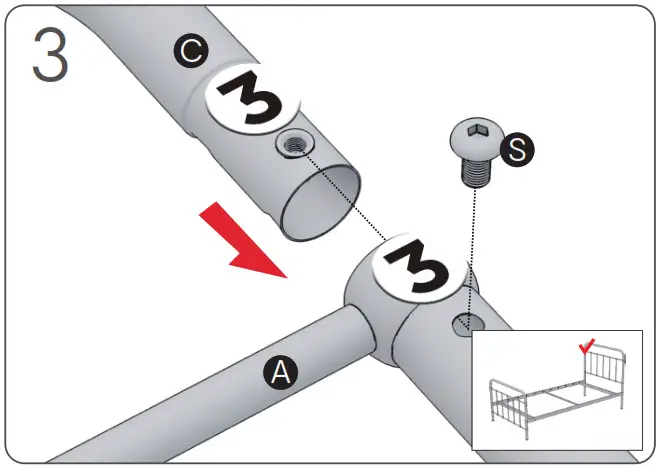 3

C

3

S

3

A