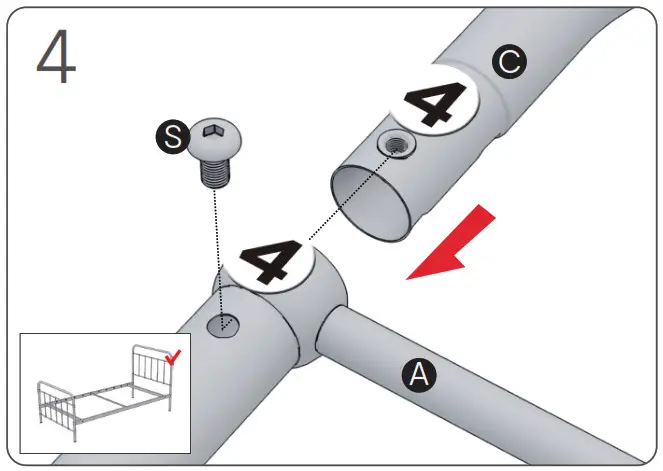 4

C

4

S

4

A