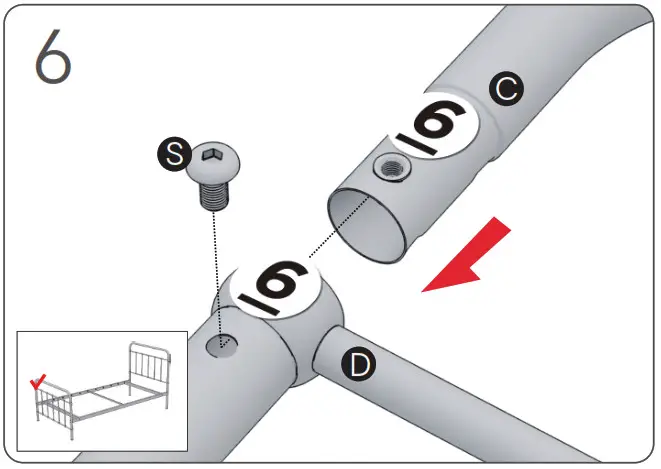 6

S

C

6

6

D