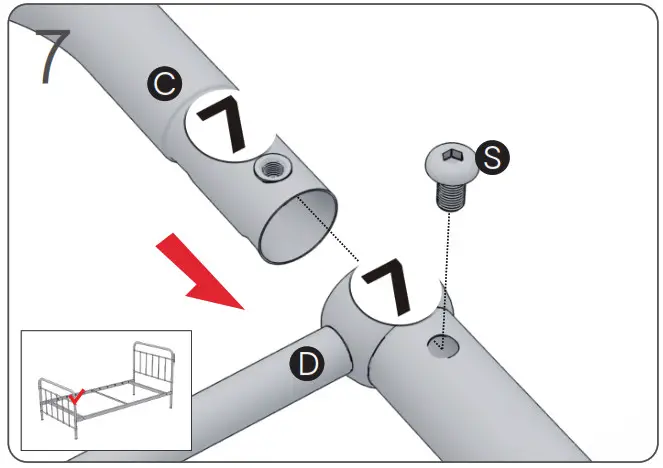 7

C

7

S

7

D