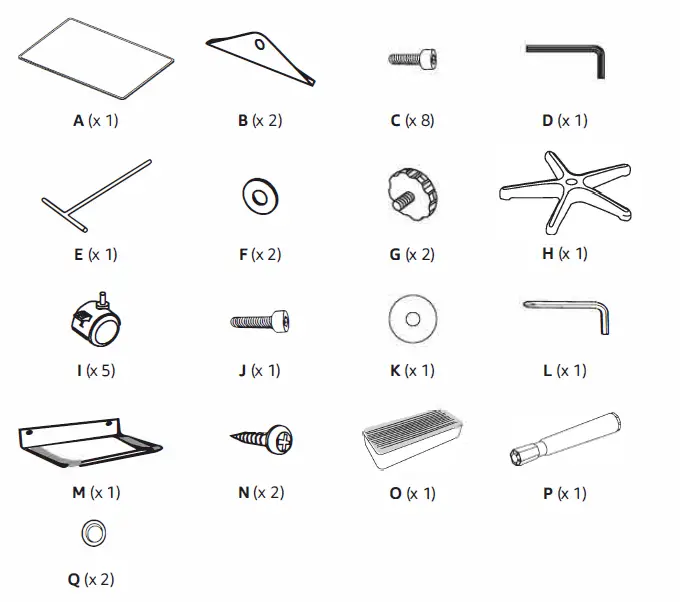 A (x 1)

B (x 2)

C (x 8)

D (x 1)

E (x 1)

F (x 2)

G (x 2)

H (x 1)

I (x 5)

J (x 1)

K (x 1)

L (x 1)

M (x 1)

N (x 2)

O (x 1)

P (x 1)

Q (x 2)