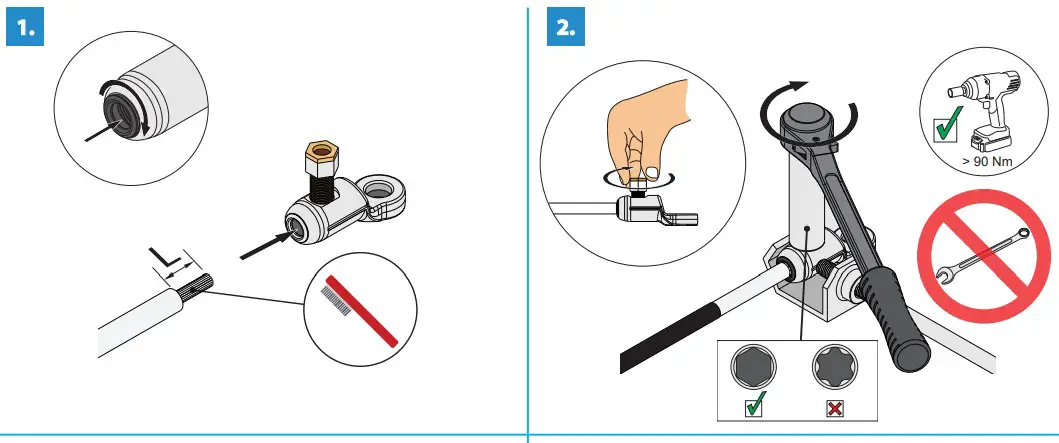 1.

L

2.

> 90 Nm