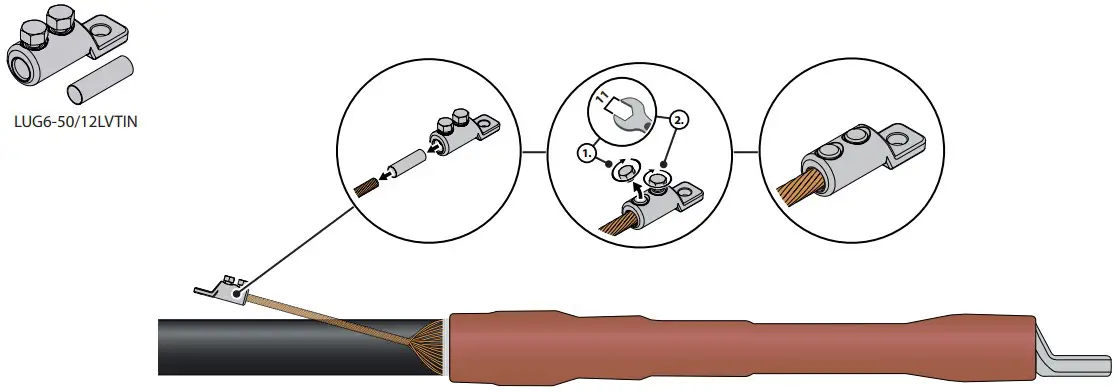 LUG6-50/12LVTIN

1.

2.