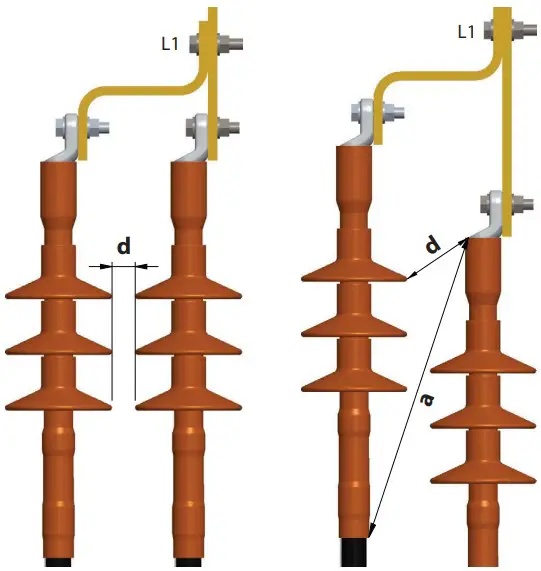 L1

d

L1

d

a