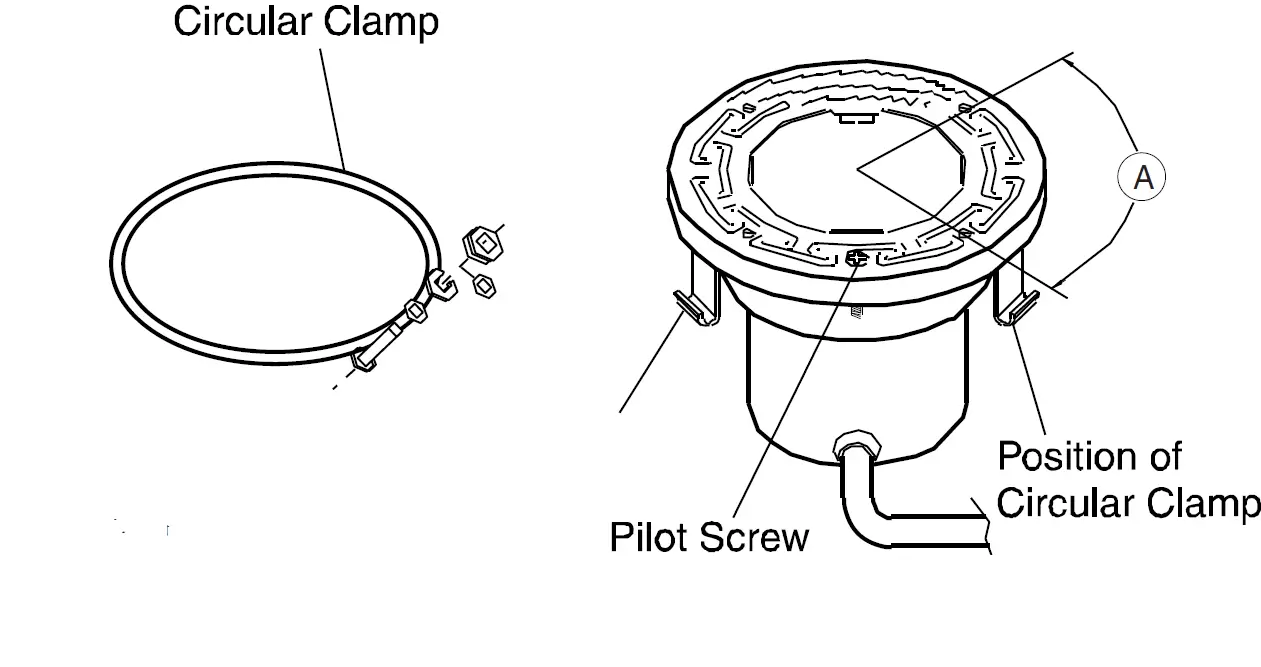 Circular Clamp

A

Position of Circular Clamp

Pilot Screw