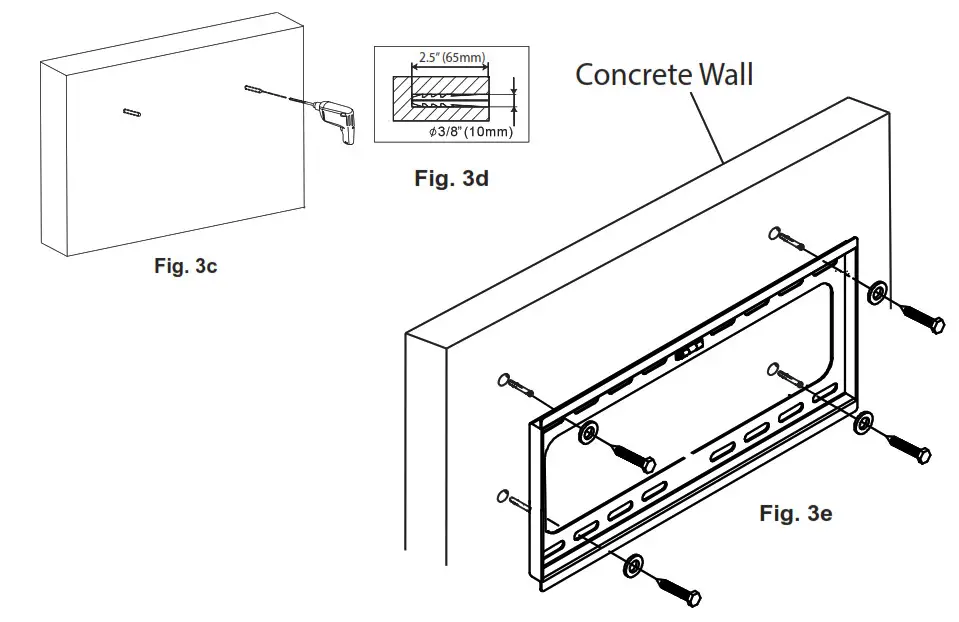 2.5" (65mm)

$\phi$3/8" (10mm)

Fig. 3d

Concrete Wall

Fig. 3c

Fig. 3e