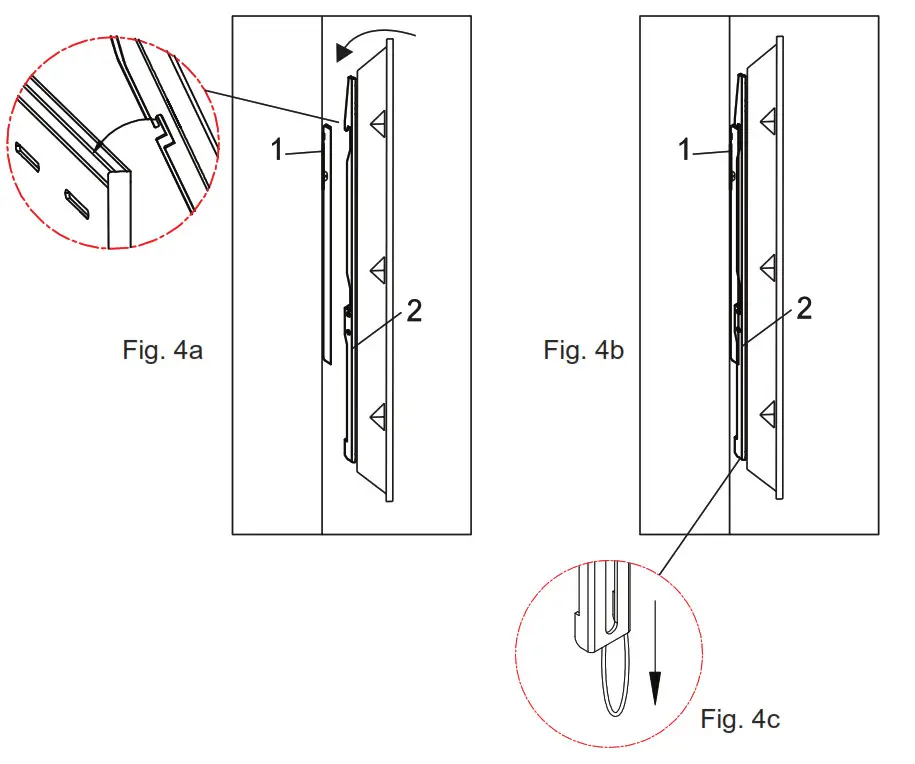 1
2
Fig. 4a
1
2
Fig. 4b
Fig. 4c