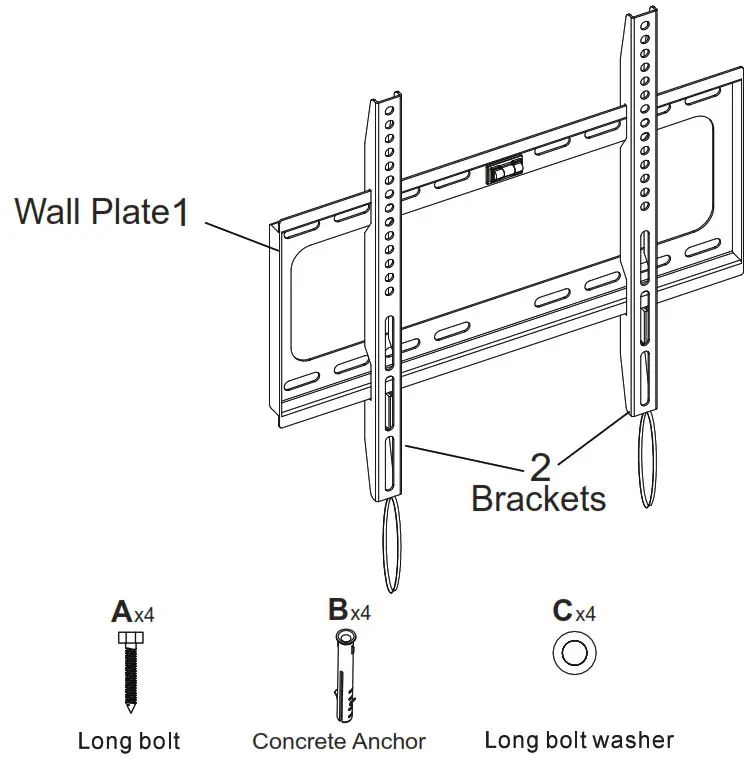 Wall Plate1

2
Brackets

Ax4
Long bolt

Bx4
Concrete Anchor

Cx4
Long bolt washer