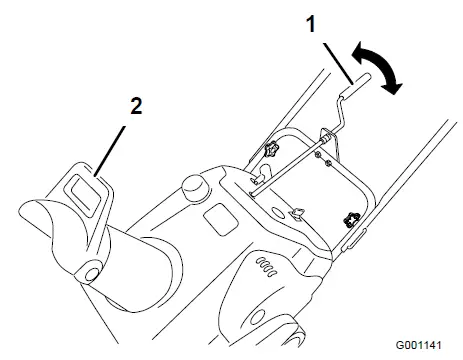 1

2

G001141