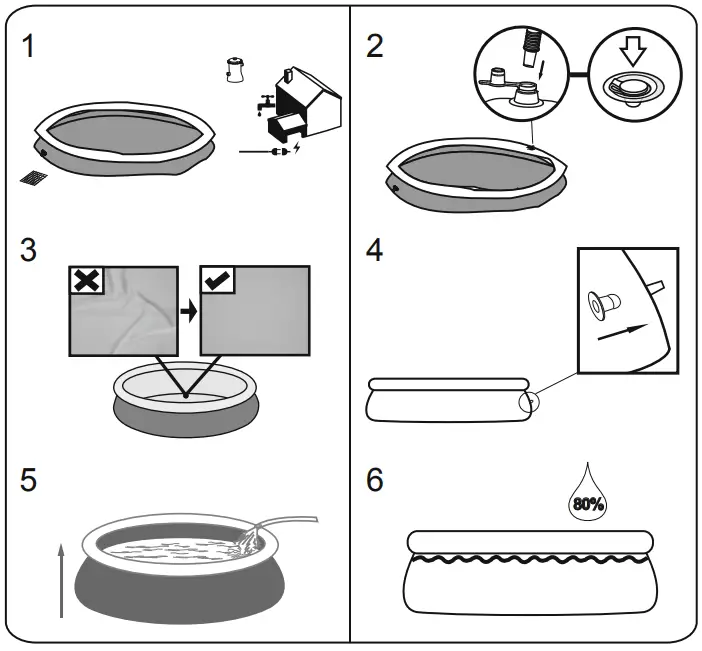 1

2

3

4

5

6

80%