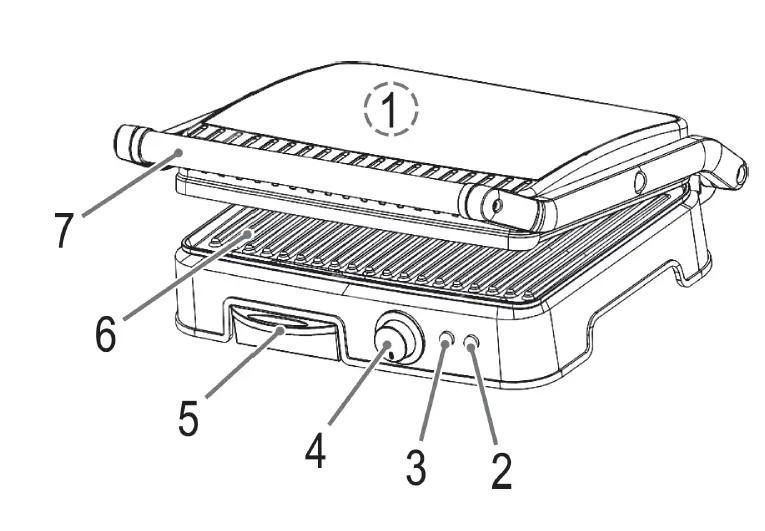 1
7
6
5
4
3
2