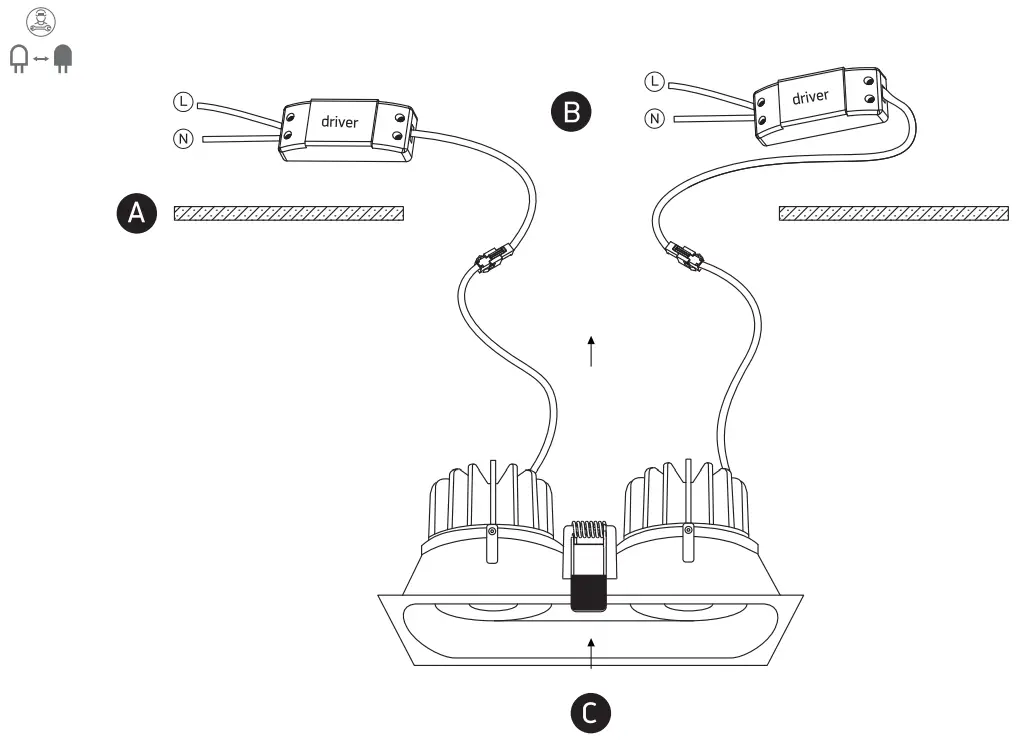 L
N
driver
B
L
N
driver
A
C