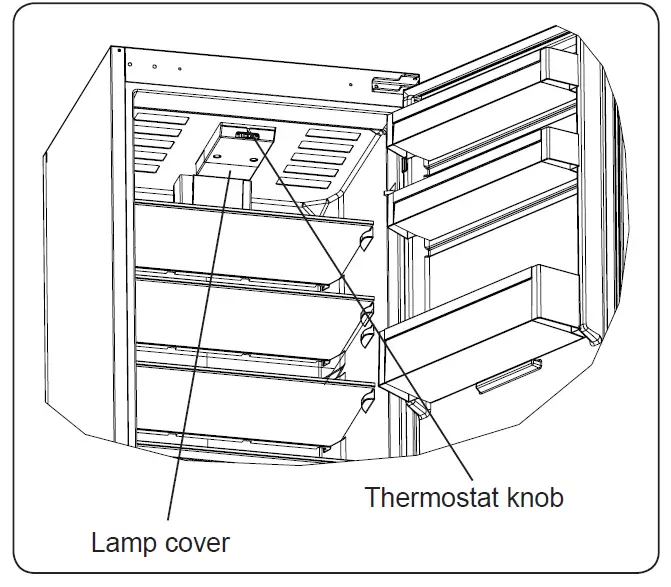 Thermostat knob

Lamp cover