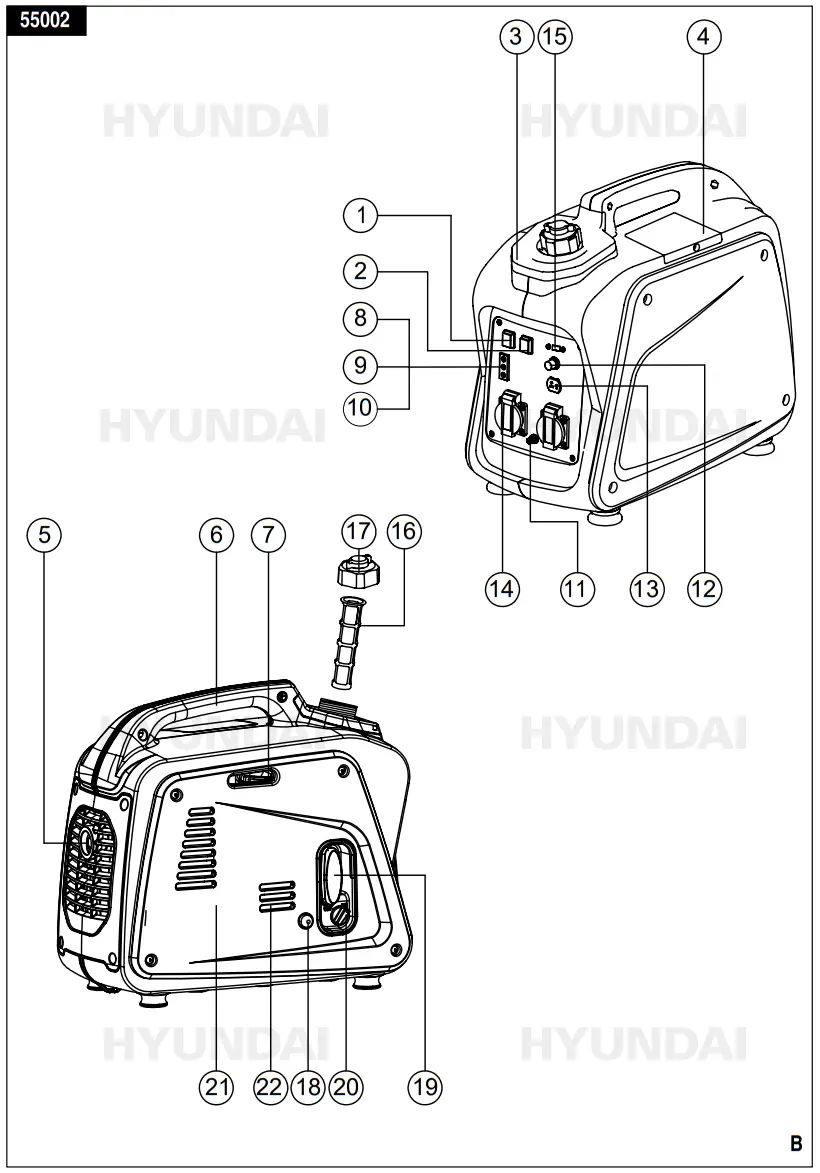 55002

HYUNDAI HYUNDAI

3 15 4

1
2
8
9
10

HYUNDAI HYUNDAI

14 11 13 12

5 6 7 17 16

HYUNDAI HYUNDAI

HYUNDAI HYUNDAI

21 22 18 20 19

B