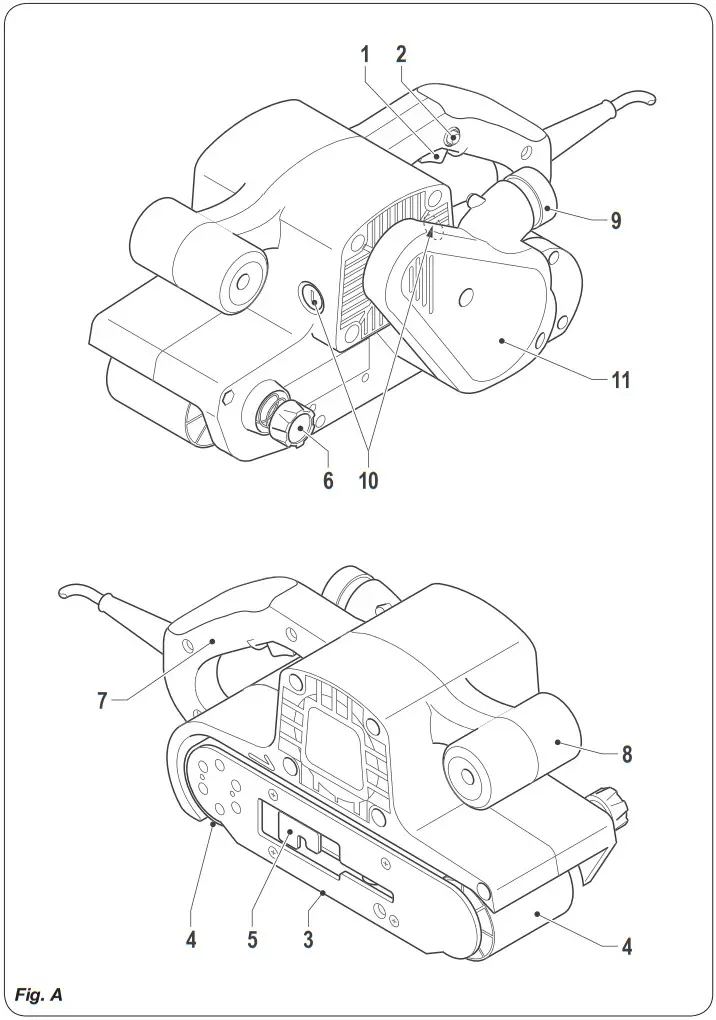 1
2
9
11
6
10

7
8
4
5
3
4

Fig. A