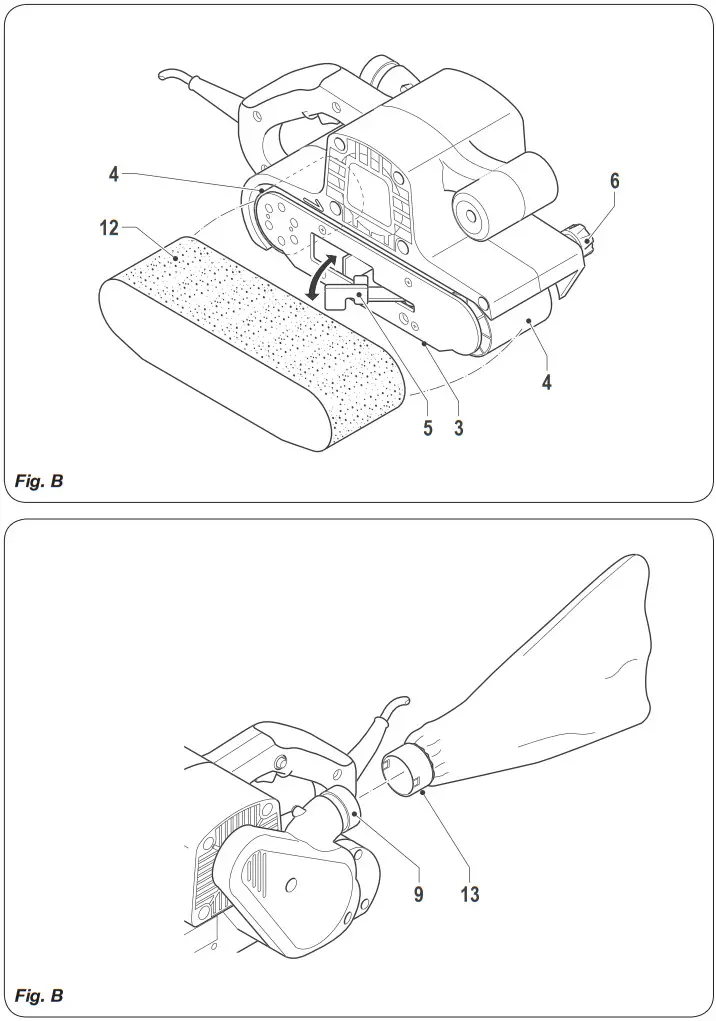 4
12
6
4
5
3
Fig. B

9
13
Fig. B