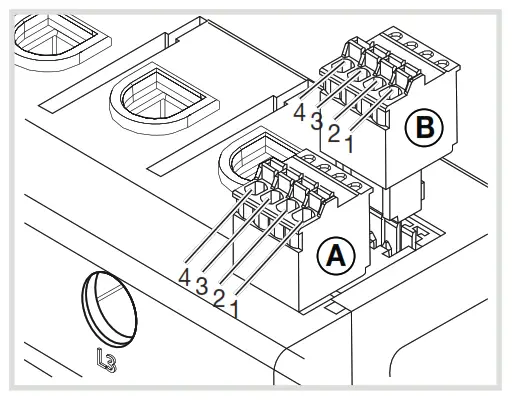 4
3
2
1
B
4
3
2
1
A
L3