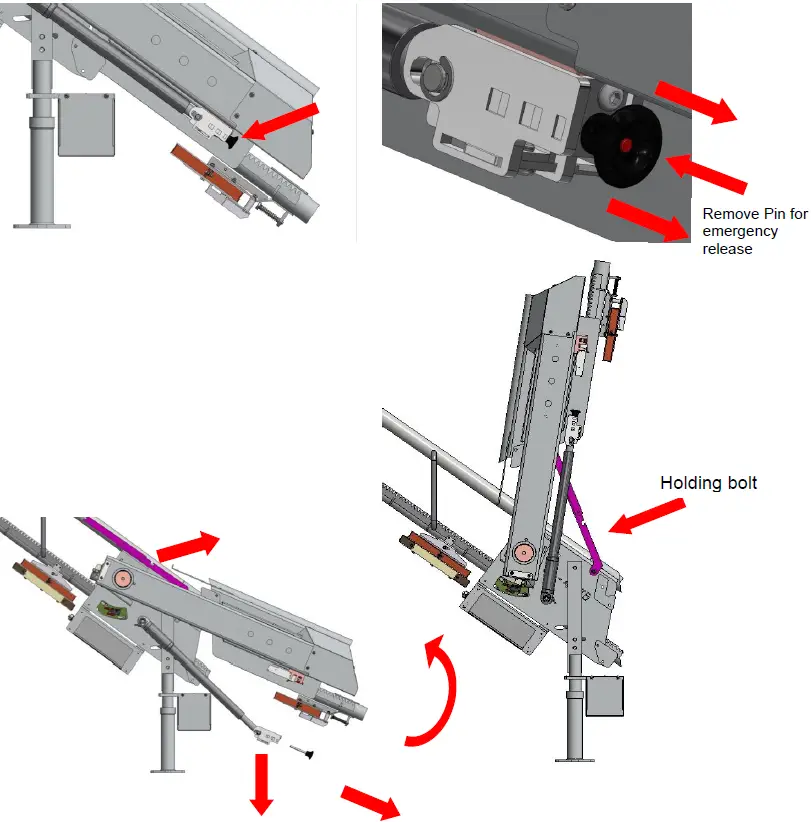 Remove Pin for emergency release

Holding bolt