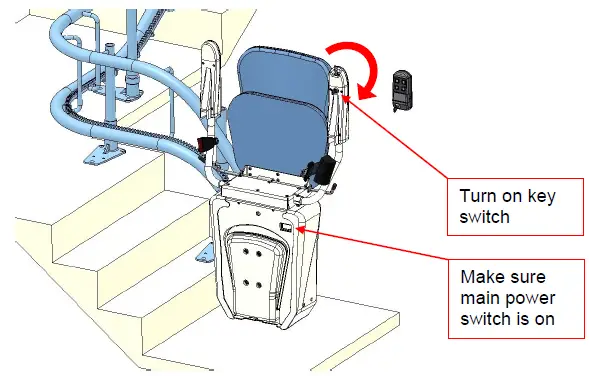 Turn on key switch

Make sure main power switch is on