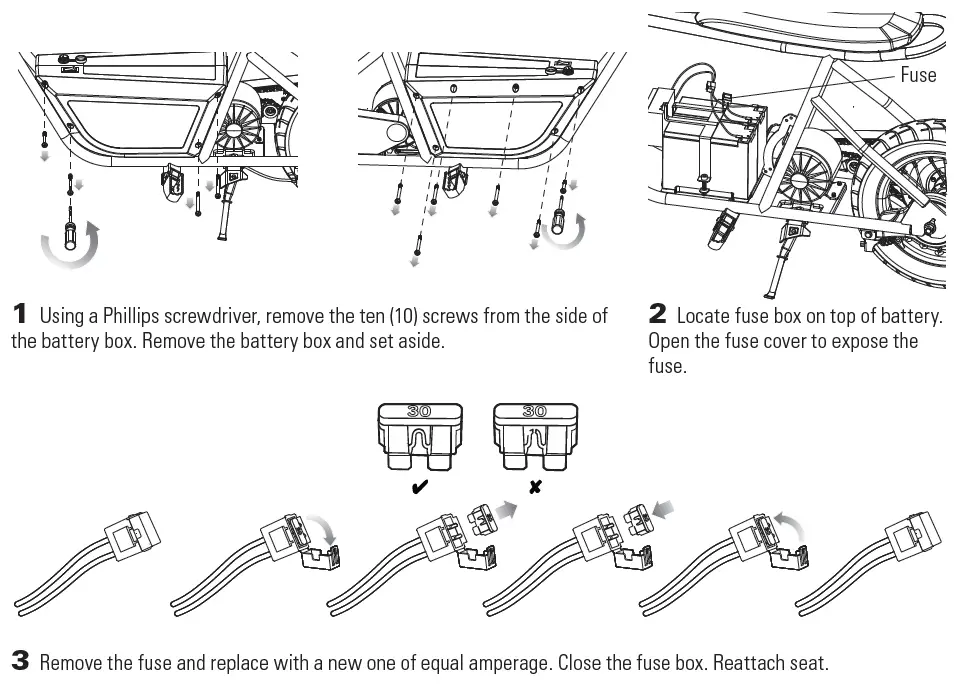 Fuse

**1** Using a Phillips screwdriver, remove the ten (10) screws from the side of the battery box. Remove the battery box and set aside.

**2** Locate fuse box on top of battery. Open the fuse cover to expose the fuse.

30

30

✔

✘

**3** Remove the fuse and replace with a new one of equal amperage. Close the fuse box. Reattach seat.