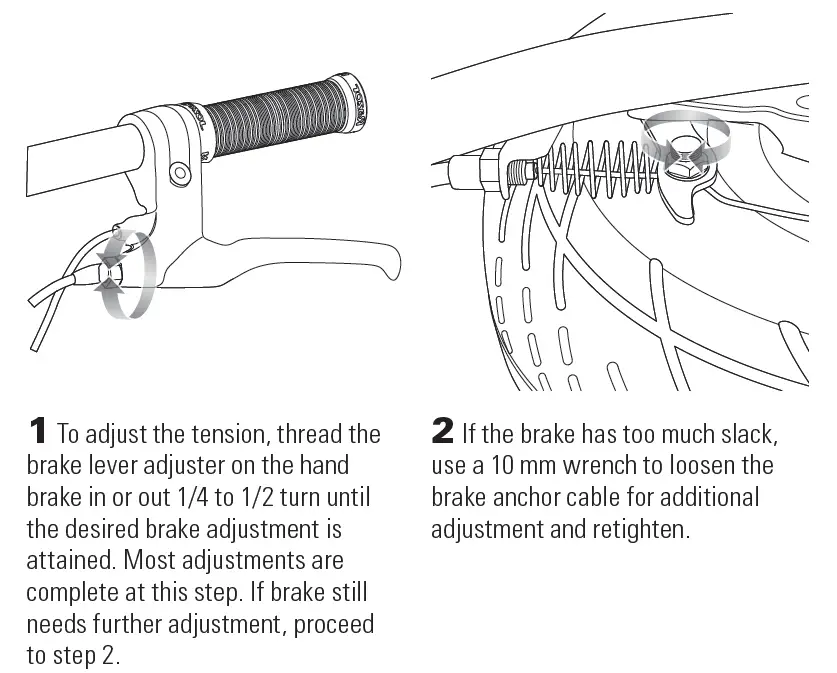 **1** To adjust the tension, thread the brake lever adjuster on the hand brake in or out 1/4 to 1/2 turn until the desired brake adjustment is attained. Most adjustments are complete at this step. If brake still needs further adjustment, proceed to step 2.

**2** If the brake has too much slack, use a 10 mm wrench to loosen the brake anchor cable for additional adjustment and retighten.