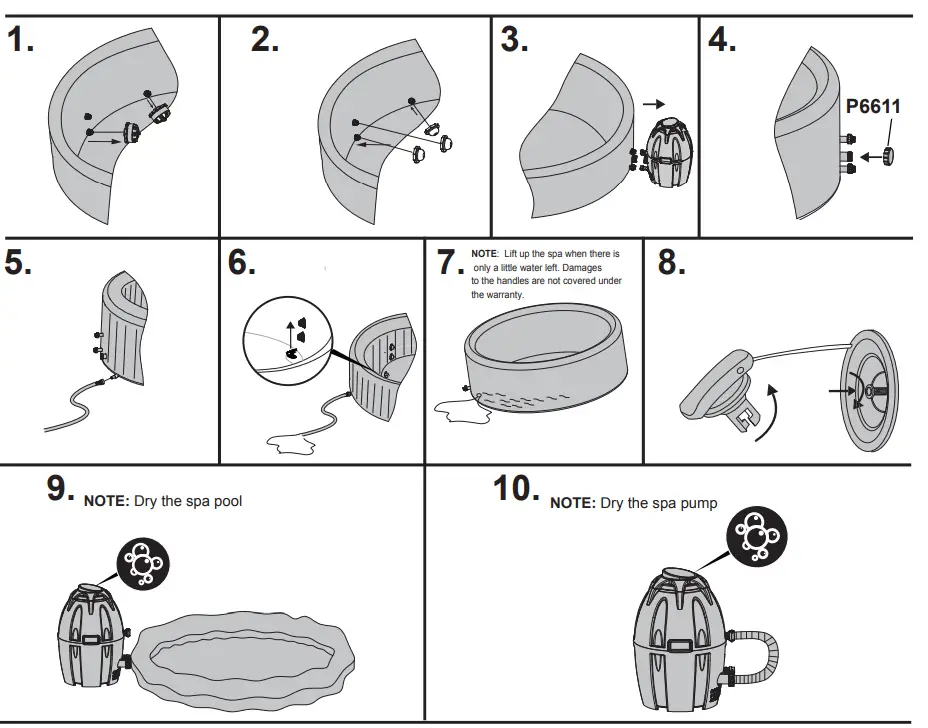 1.

2.

3.

4.

P6611

5.

6.

7. NOTE: Lift up the spa when there is only a little water left. Damages to the handles are not covered under the warranty.

8.

9. NOTE: Dry the spa pool

10. NOTE: Dry the spa pump