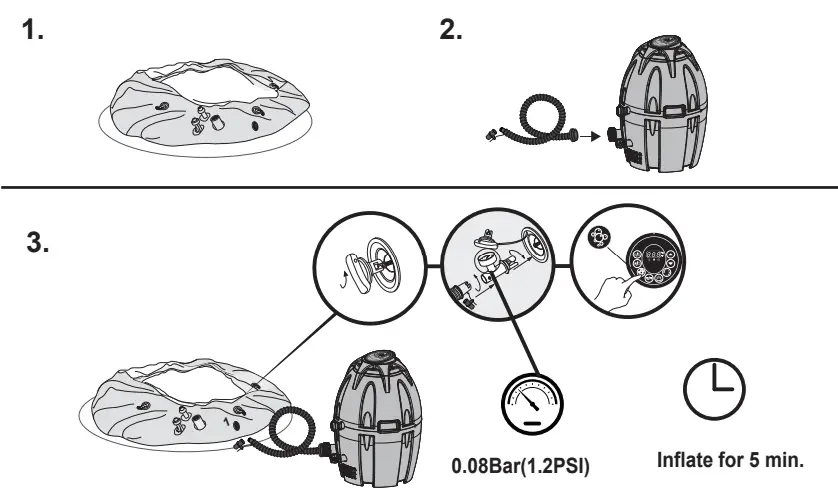 1.

2.

3.

0.08Bar(1.2PSI)

Inflate for 5 min.